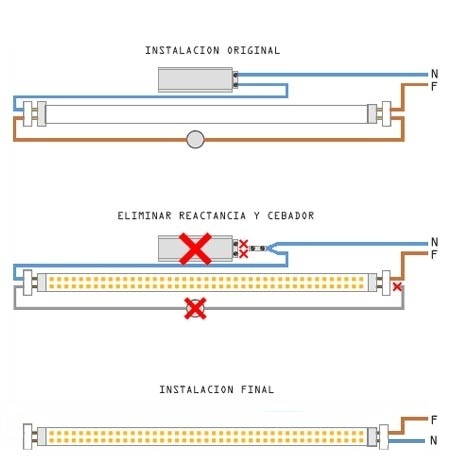 INSTALACION ORIGINAL

N
F

ELIMINAR REACTANCIA Y CEBADOR

N
F

INSTALACION FINAL

F
N